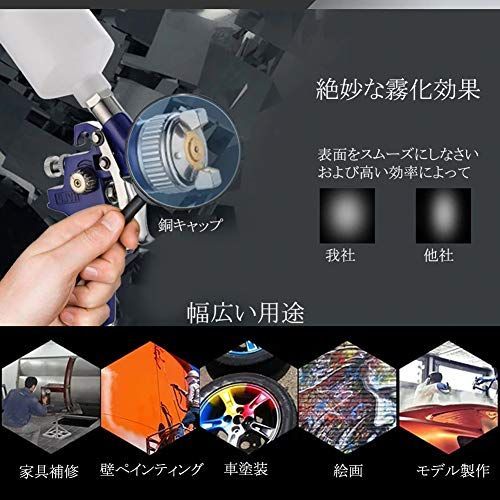 絶妙な霧化効果

表面をスムーズにしなさい
および高い効率によって

銅キャップ

我社

他社

幅広い用途

家具補修

壁ペインティング

車塗装

絵画

モデル製作